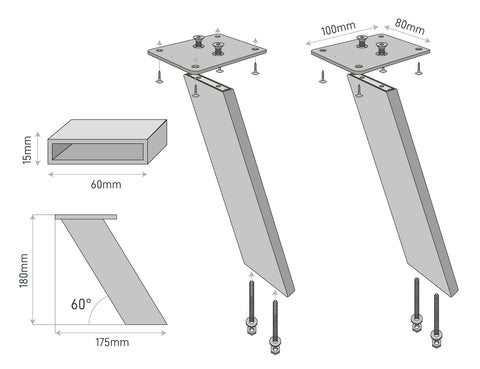 100mm
80mm
15mm
60mm
180mm
60°
175mm